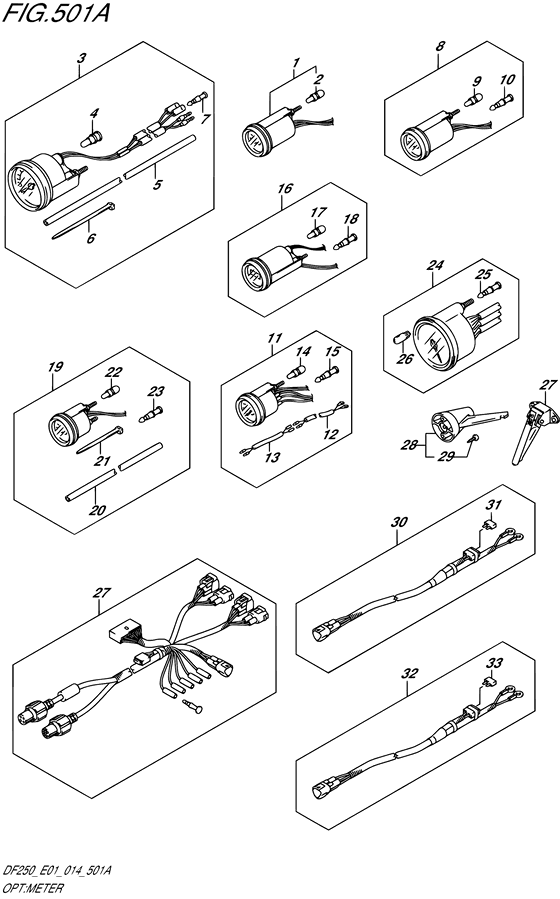 FIG.501A

3
4
7
5
6

1
2

8
9
10

16
17
18

24
25
26

19
22
23
21
20

11
14
15
12
13

27
28
29

30
31

27

32
33

DF250_E01_014_501A
OPT:METER