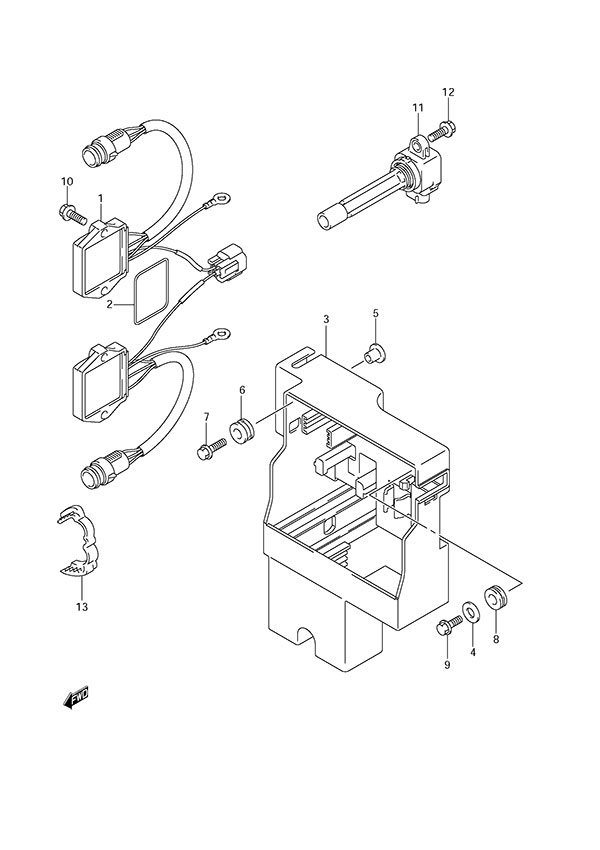 12
11
10
1
2
3
5
6
7
13
9
4
8
FWD