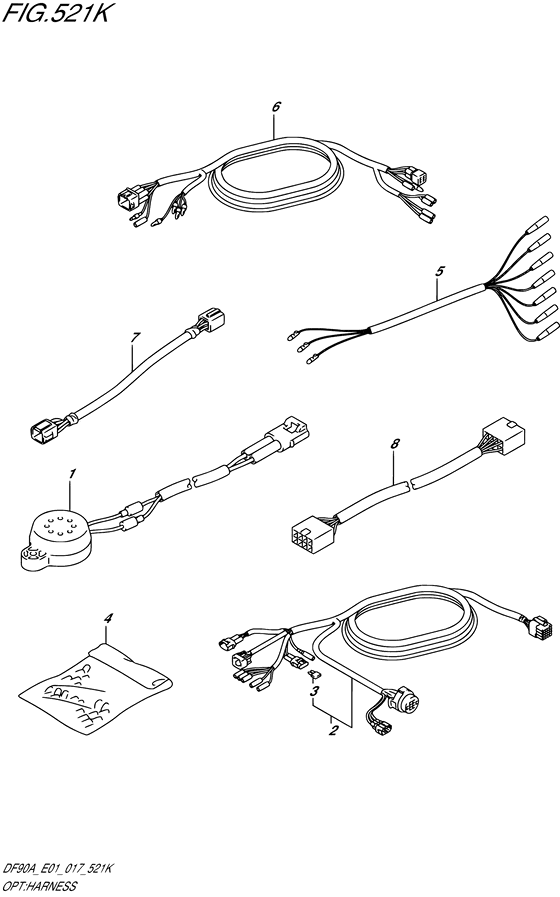 FIG.521K

6

5

7

1

8

4

3

2

DF90A_E01_017_521K
OPT:HARNESS