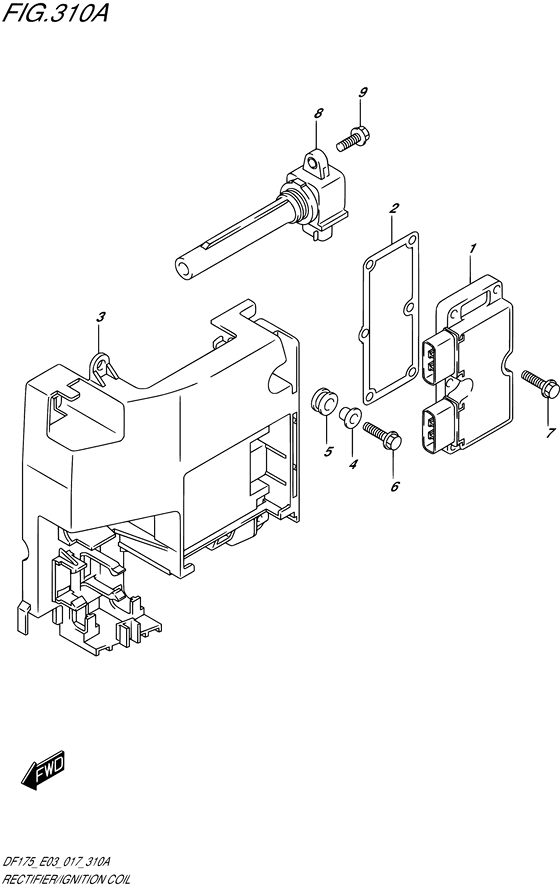 FIG.310A

9
8
2
1
3
7
5
4
6

FWD

DF175_E03_017_310A
RECTIFIER/IGNITION COIL