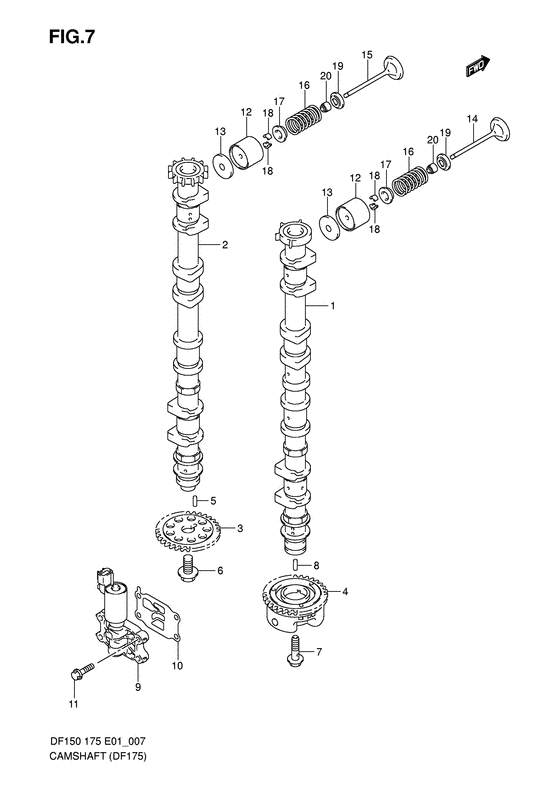 FIG.7

FWD

15
19
20
16
17
18
12
13
18

14
19
20
16
17
18
12
13
18

2
1
5
3
6
8
4
7
10
9
11

DF150 175 E01_007
CAMSHAFT (DF175)