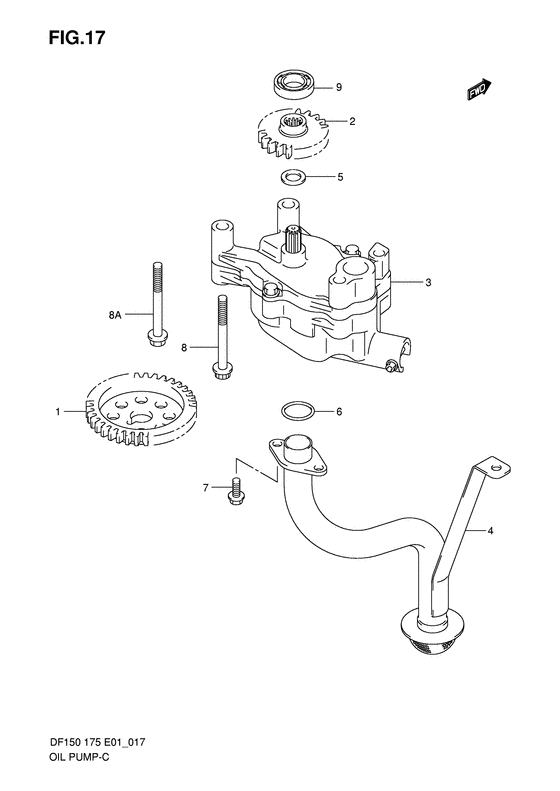 FIG.17

FWD

9

2

5

3

8A

8

1

6

7

4

DF150 175 E01_017
OIL PUMP-C