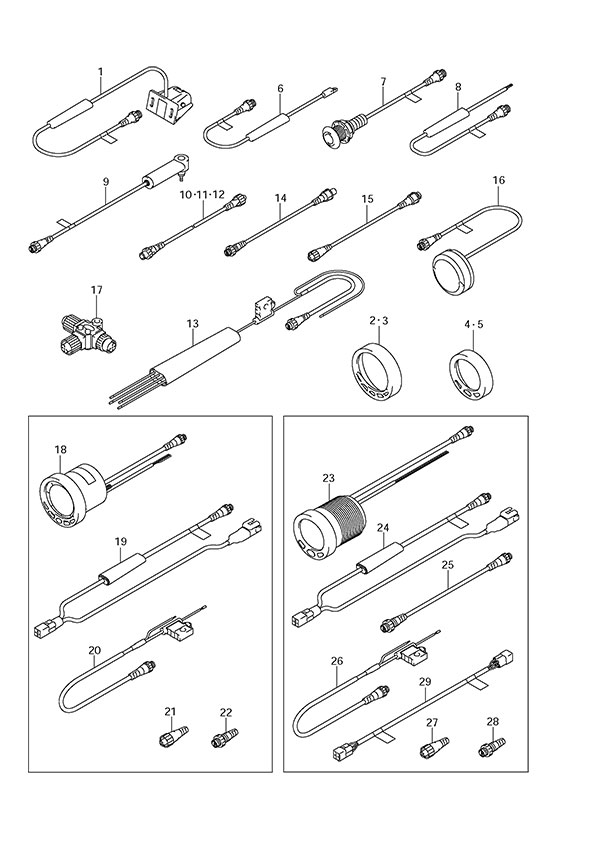 1
6
7
8
9
10·11·12
14
15
16
17
13
2·3
4·5
18
19
20
21
22
23
24
25
26
29
27
28