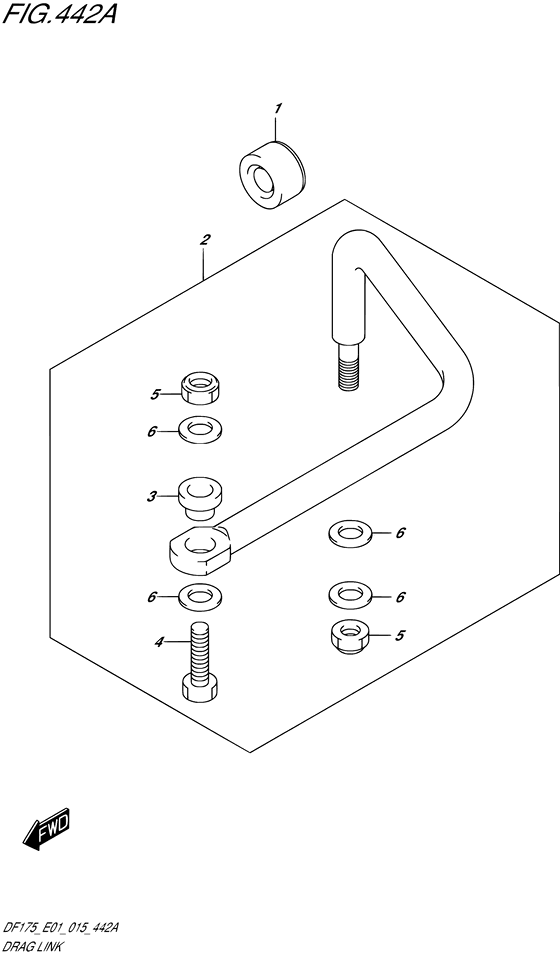 FIG.442A

1

2

5

6

3

6

6

6

4

5

FWD

DF175_E01_015_442A
DRAG LINK