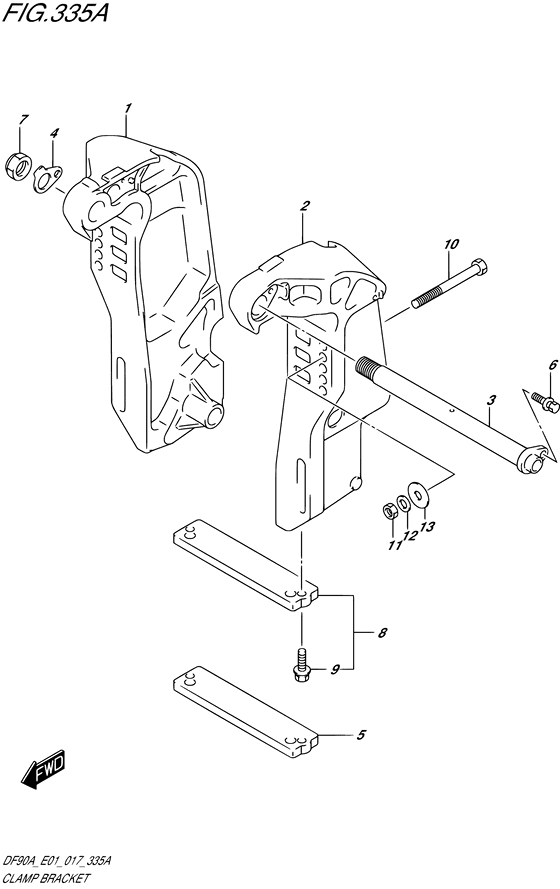 FIG.335A

7
4
1
2
10
6
3
11
12
13
8
9
5

FWD

DF90A_E01_017_335A
CLAMP BRACKET