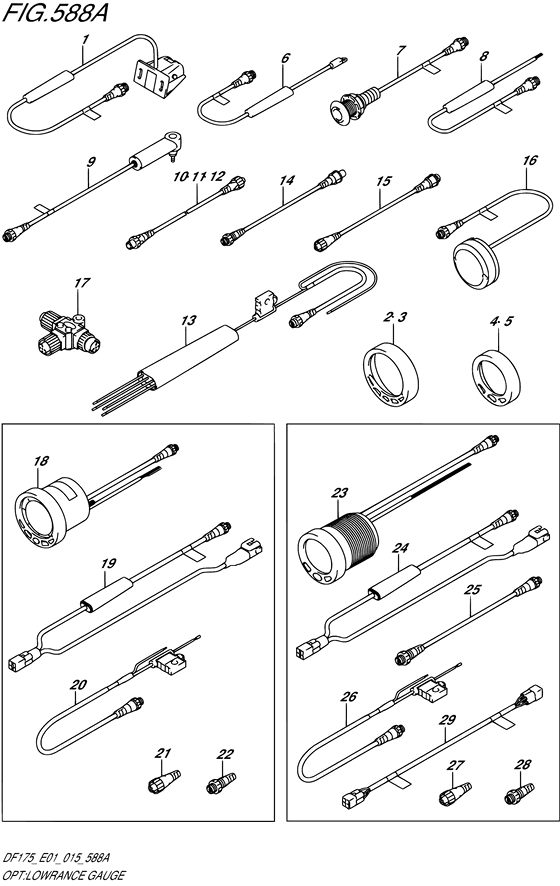 FIG.588A

1
6
7
8
9
10·11·12
14
15
16
17
13
2·3
4·5
18
19
20
21
22
23
24
25
26
29
27
28

DF175_E01_015_588A
OPT:LOWRANCE GAUGE