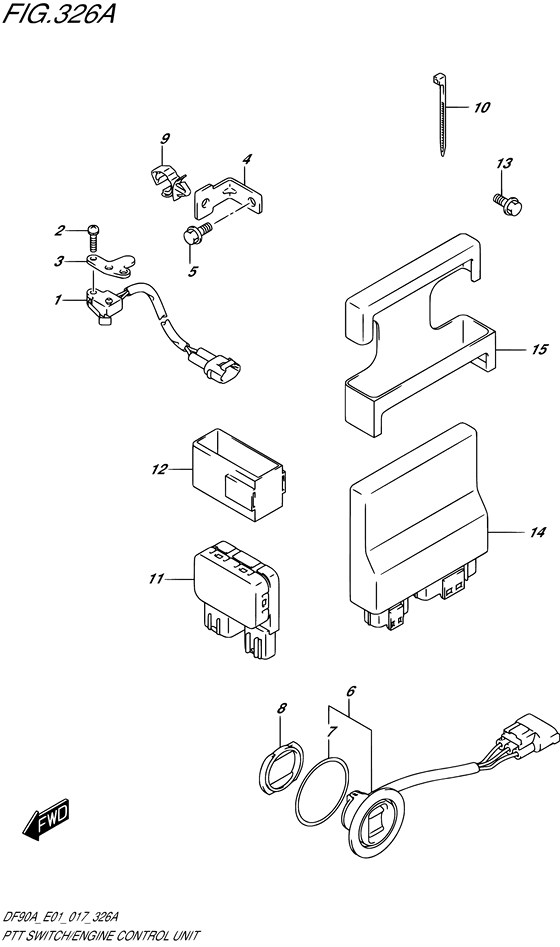 FIG.326A

10

9

4

13

2

3

5

1

15

12

14

11

6

8

7

FWD

DF90A_E01_017_326A
PTT SWITCH/ENGINE CONTROL UNIT