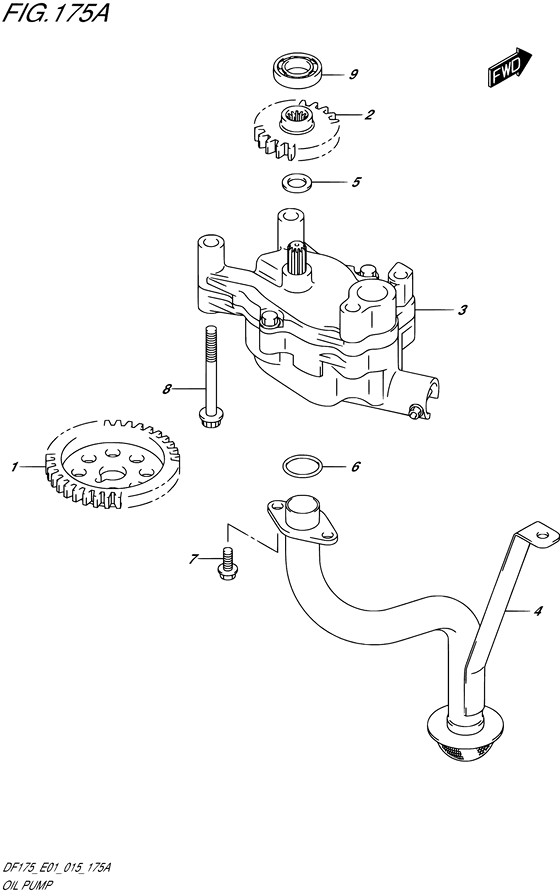 FIG.175A

FWD

9

2

5

3

8

1

6

7

4

DF175_E01_015_175A
OIL PUMP