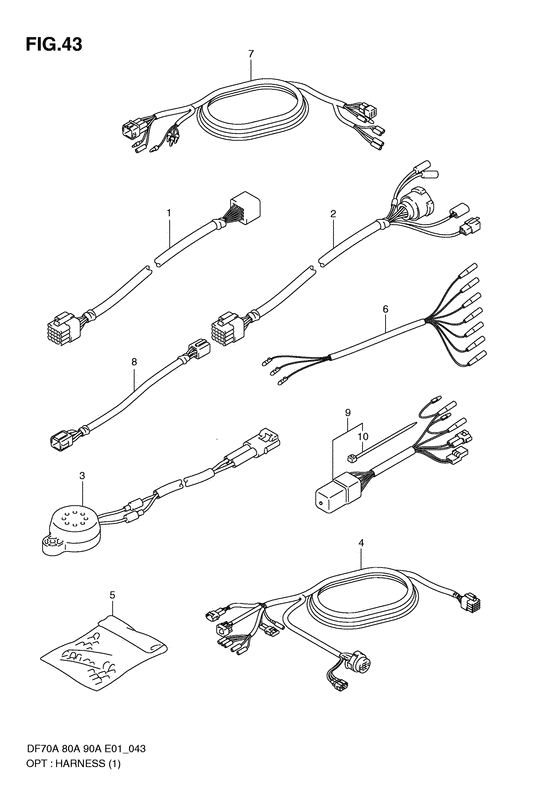 FIG.43

7

1

2

6

8

9

10

3

4

5

DF70A 80A 90A E01_043
OPT : HARNESS (1)