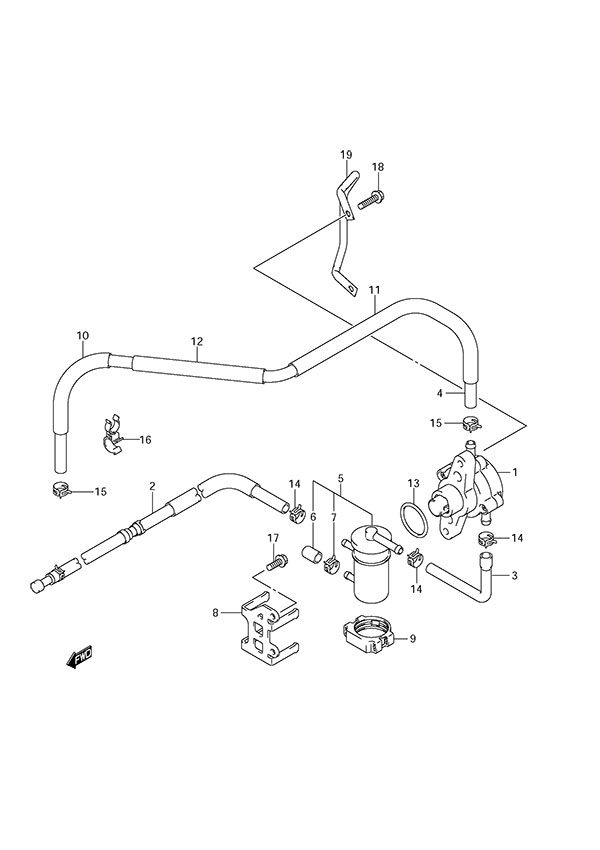 19
18
11
10
12
4
15
16
1
15
2
14
5
13
6
7
14
17
14
3
8
9
FWD