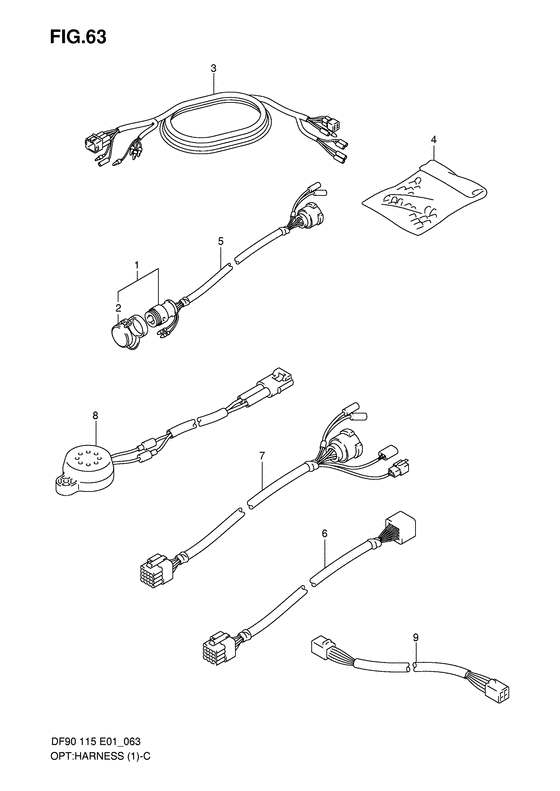 FIG.63

3

4

5

1

2

8

7

6

9

DF90 115 E01_063
OPT:HARNESS (1)-C