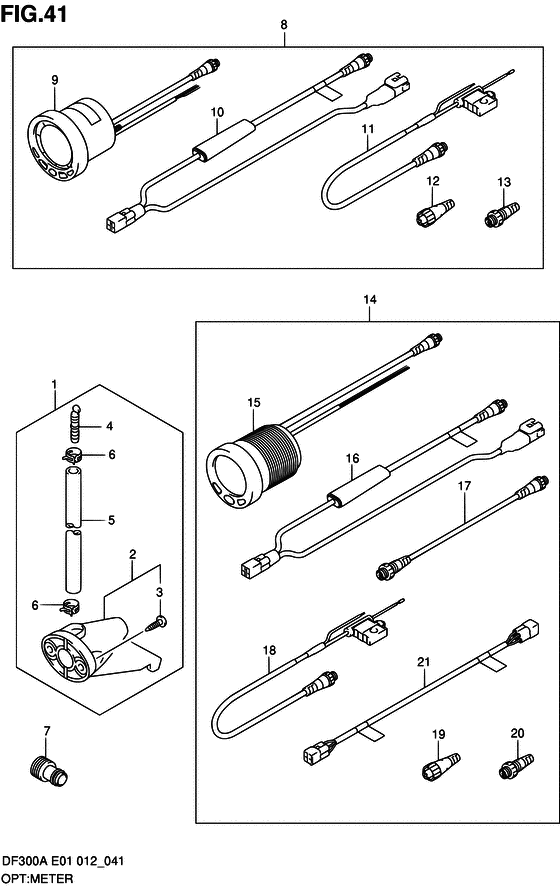 FIG.41

8
9
10
11
12
13

14
1
4
6
5
2
3
6
7
15
16
17
18
21
19
20

DF300A E01 012_041
OPT:METER