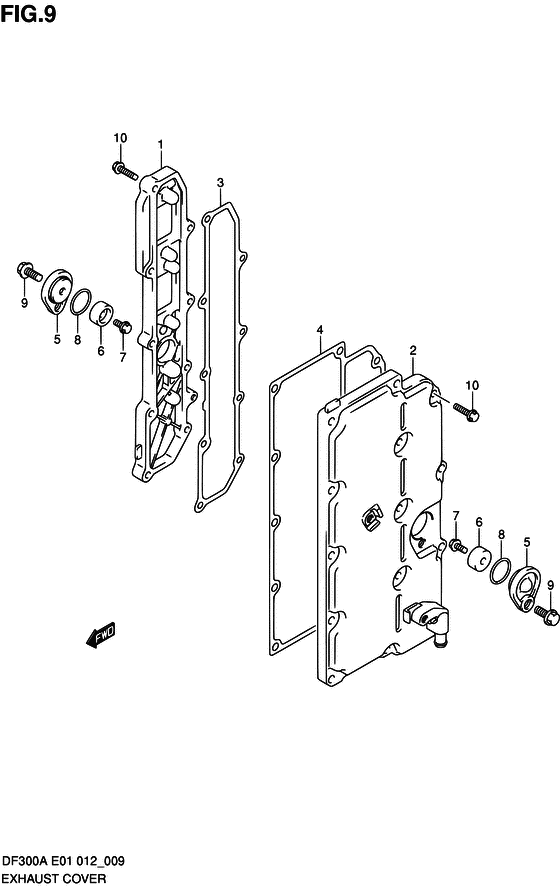 FIG.9

10
1
3
9
5
8
6
7
4
2
10
7
6
8
5
9
FWD

DF300A E01 012_009
EXHAUST COVER