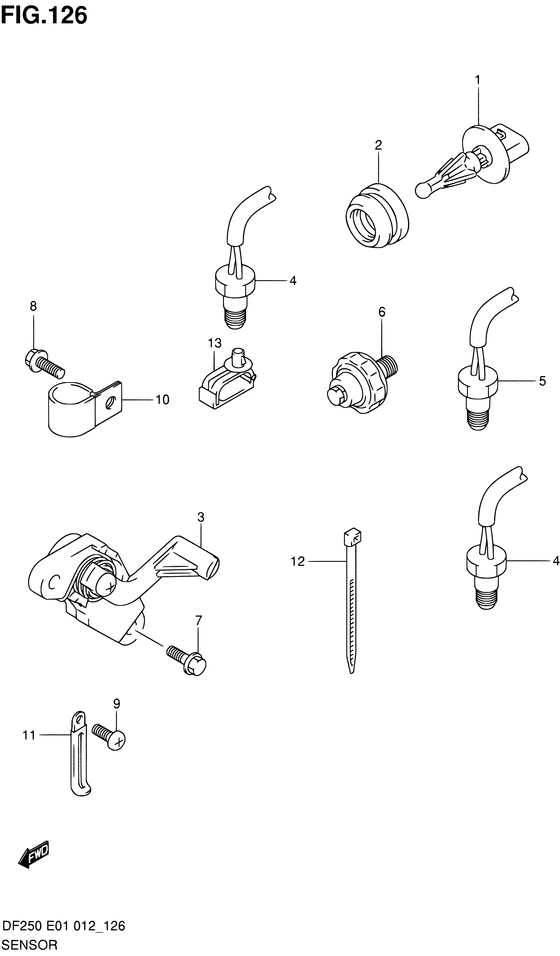 FIG.126

1

2

4

8

13

6

5

10

3

12

4

7

9

11

FWD

DF250 E01 012_126
SENSOR