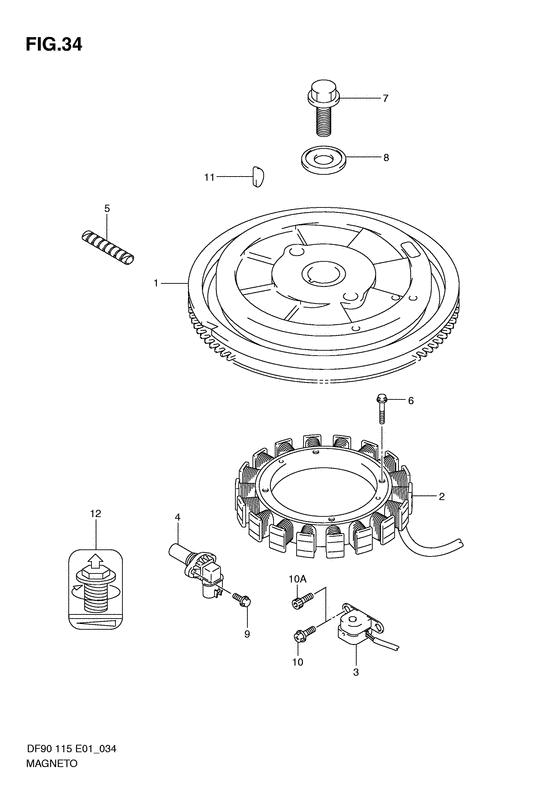 FIG.34

7

8

11

5

1

6

2

12

4

10A

9

10

3

DF90 115 E01_034
MAGNETO