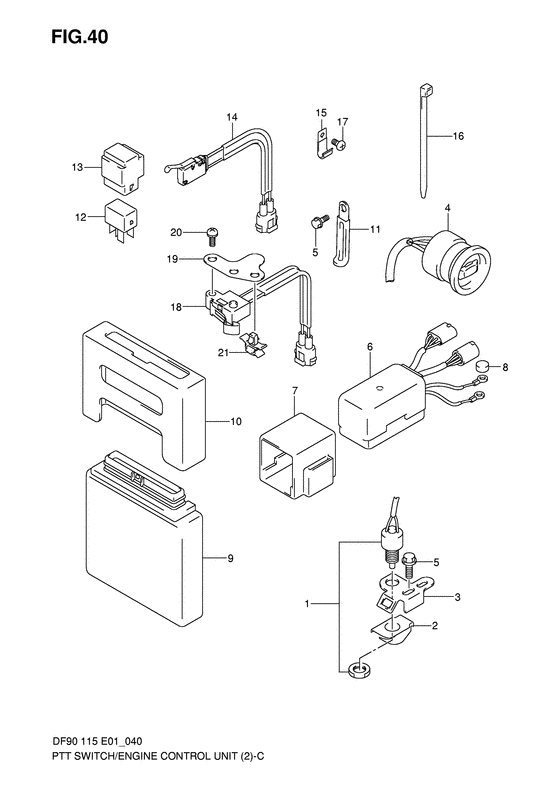 FIG.40

14
15
17
16
13
12
20
5
11
4
19
18
21
6
8
10
7
9
5
3
1
2

DF90 115 E01_040
PTT SWITCH/ENGINE CONTROL UNIT (2)-C