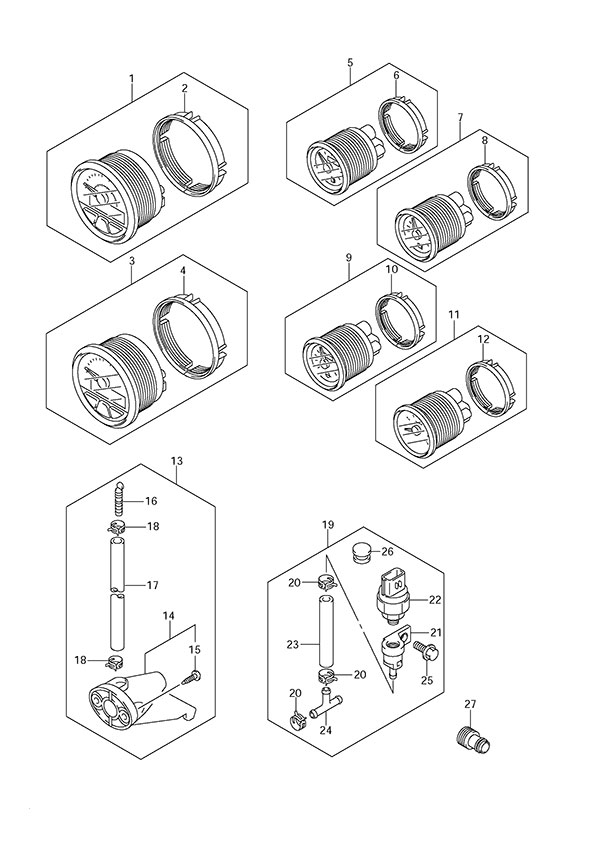 1
2
5
6
7
8
3
4
9
10
11
12
13
16
18
17
14
15
18
19
26
20
22
21
23
25
20
20
24
27