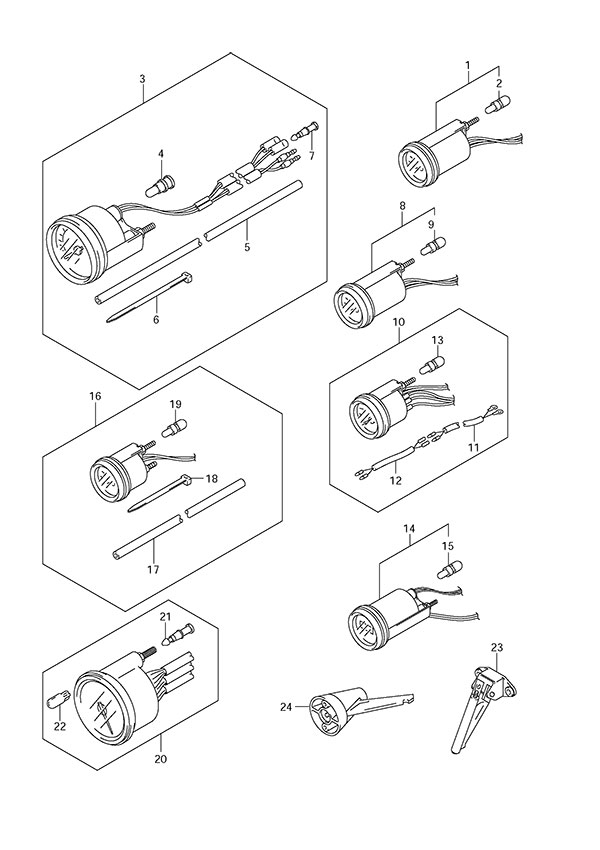 3
4
7
5
6
1
2
8
9
10
13
11
12
16
19
18
17
14
15
21
22
20
23
24