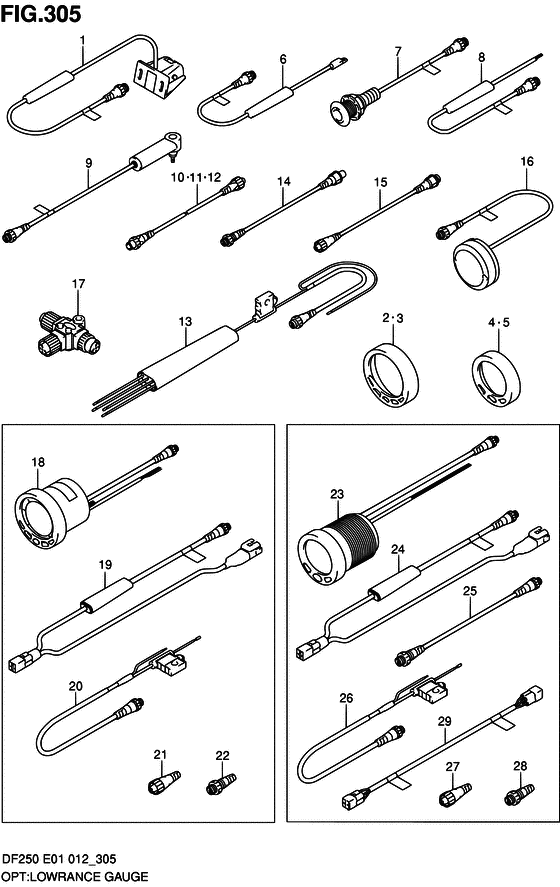 FIG.305

1
6
7
8
9
10·11·12
14
15
16
17
13
2·3
4·5

18
19
20
21
22

23
24
25
26
29
27
28

DF250 E01 012_305
OPT:LOWRANCE GAUGE