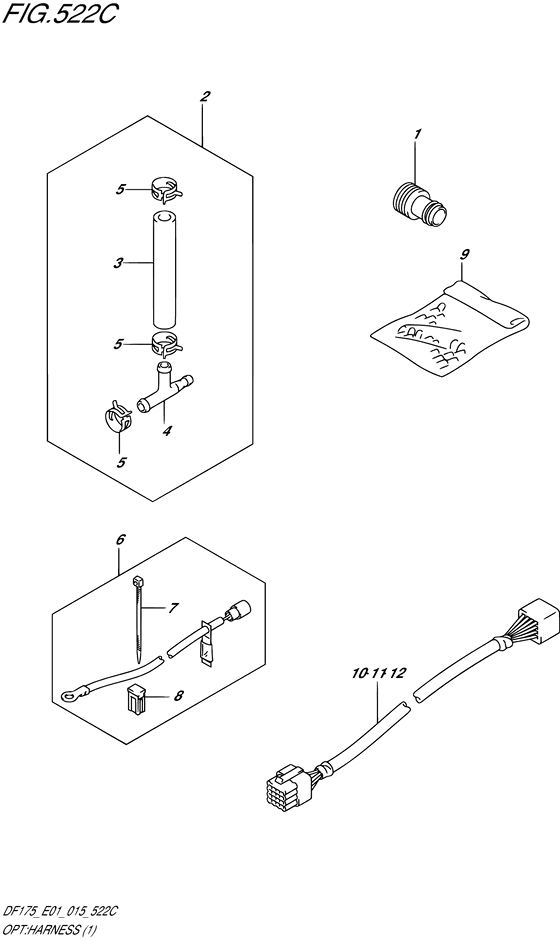 FIG.522C

2

1

5

3

9

5

4

5

6

7

8

10·11·12

DF175_E01_015_522C
OPT:HARNESS (1)