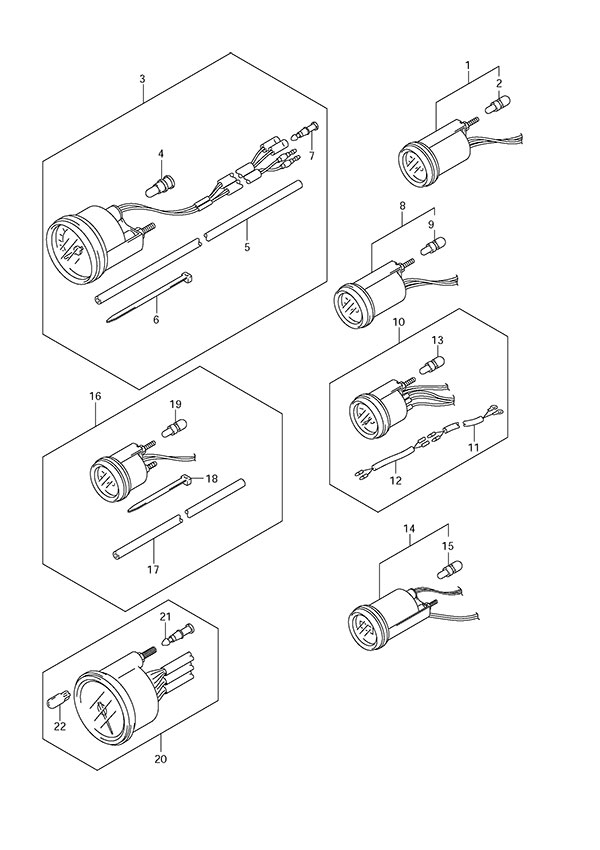 3
4
7
5
6
1
2
8
9
10
13
11
12
16
19
18
17
14
15
21
22
20