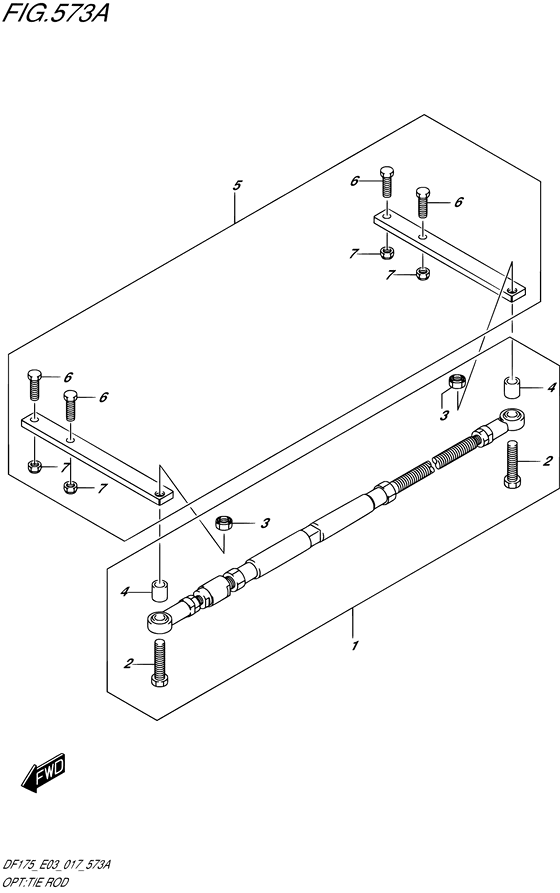 FIG.573A

5

6
6
7
7

6
6
7
7

3
4
2
3
4
2
1

FWD

DF175_E03_017_573A
OPT:TIE ROD