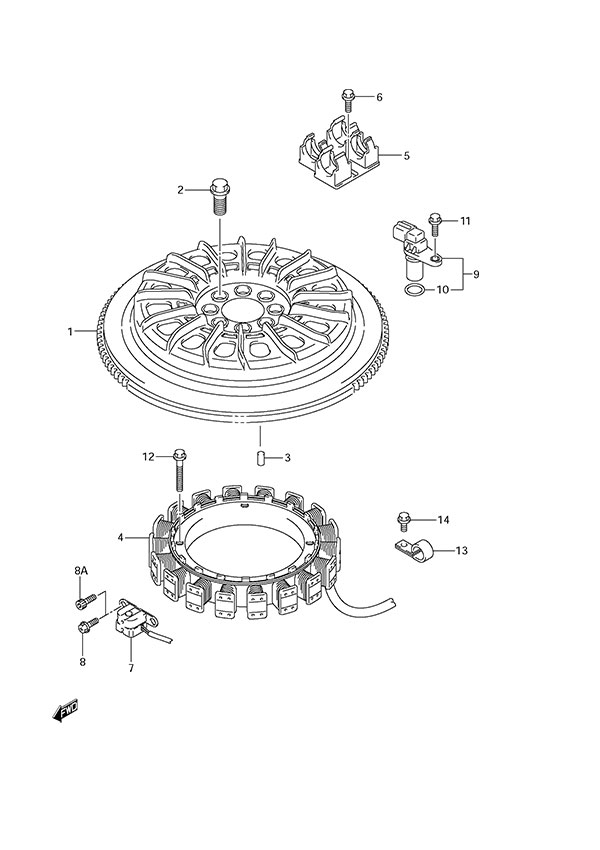 6
5
2
11
9
10
1
12
3
4
14
13
8A
8
7
FWD