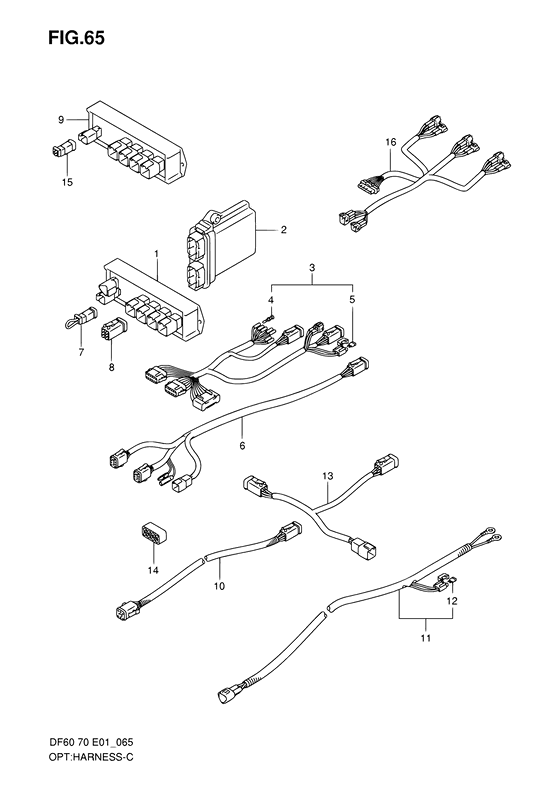 FIG.65

9
15
16
2
1
3
4
5
7
8
6
13
14
10
12
11

DF60 70 E01_065
OPT:HARNESS-C