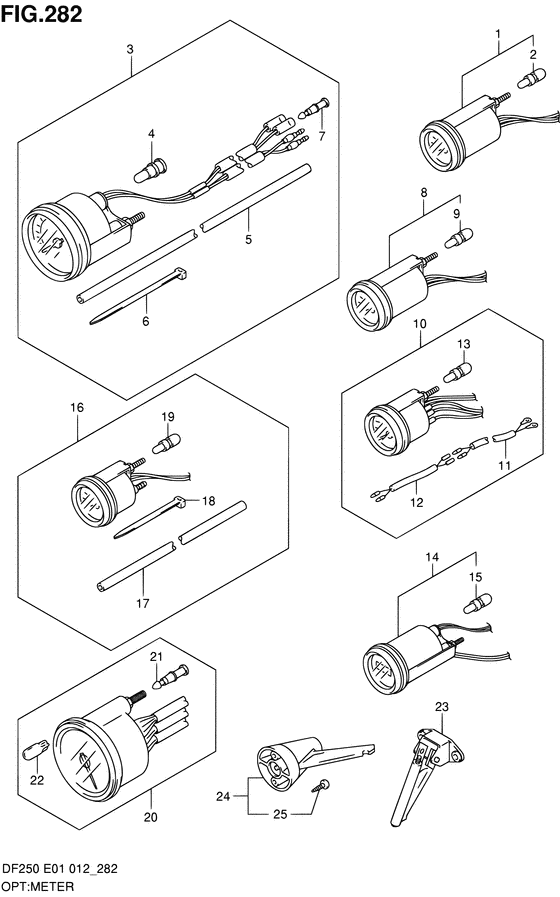 FIG.282

3
4
7
5
6
1
2
8
9
10
13
11
12
16
19
18
17
14
15
21
22
20
23
24
25

DF250 E01 012_282
OPT:METER