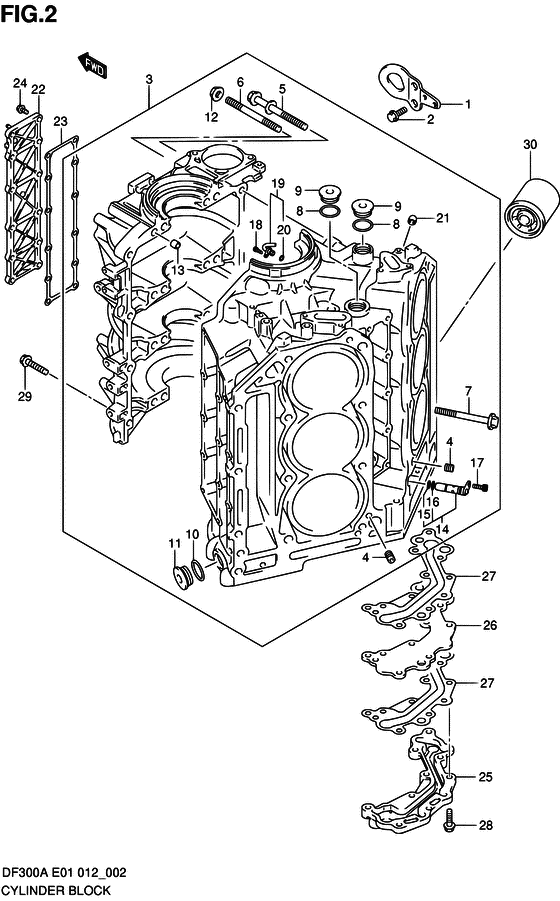 FIG.2

FWD

24
22
23
3
12
6
5
1
2
30
19
9
9
8
8
21
18
20
13
29
7
4
17
16
15
14
11
10
4
27
26
27
25
28

DF300A E01 012_002
CYLINDER BLOCK