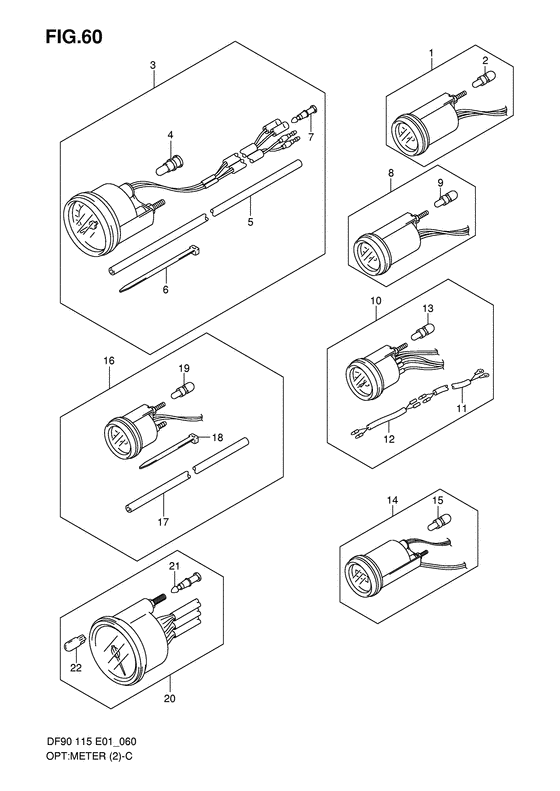 FIG.60

3
4
7
5
6

1
2

8
9

10
13
11
12

16
19
18
17

14
15

21
22
20

DF90 115 E01_060
OPT:METER (2)-C