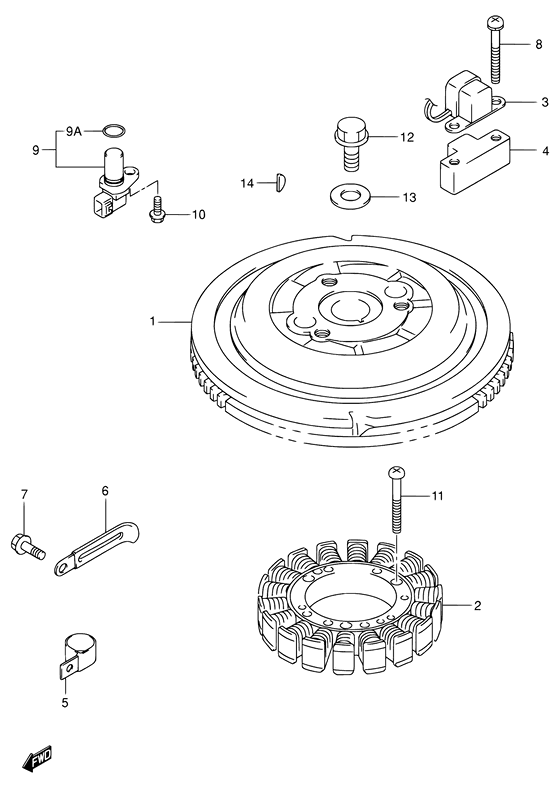 8
3
9A
9
12
4
14
13
10
1
7
6
11
2
5
FWD