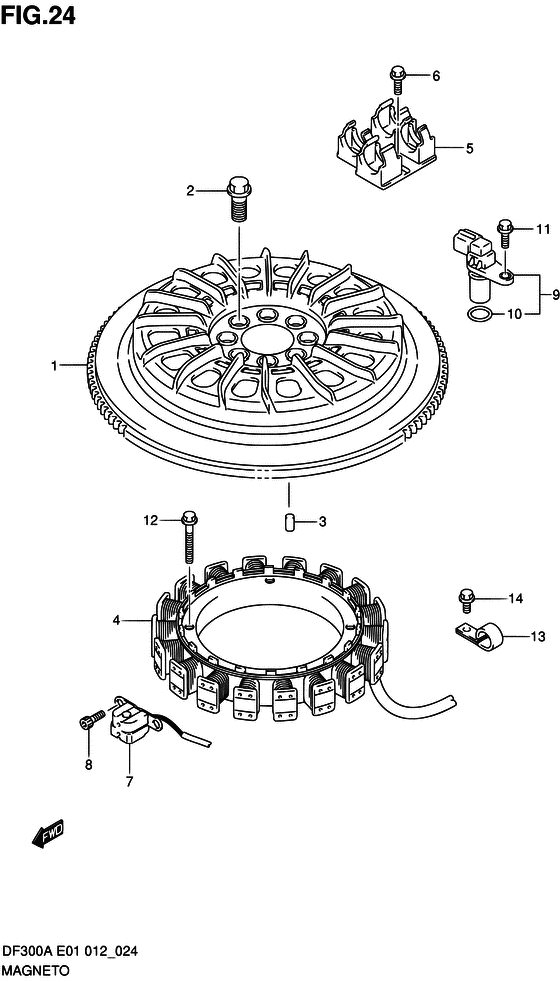 FIG.24

6

5

2

11

9

10

1

12

3

4

14

13

8

7

FWD

DF300A E01 012_024
MAGNETO