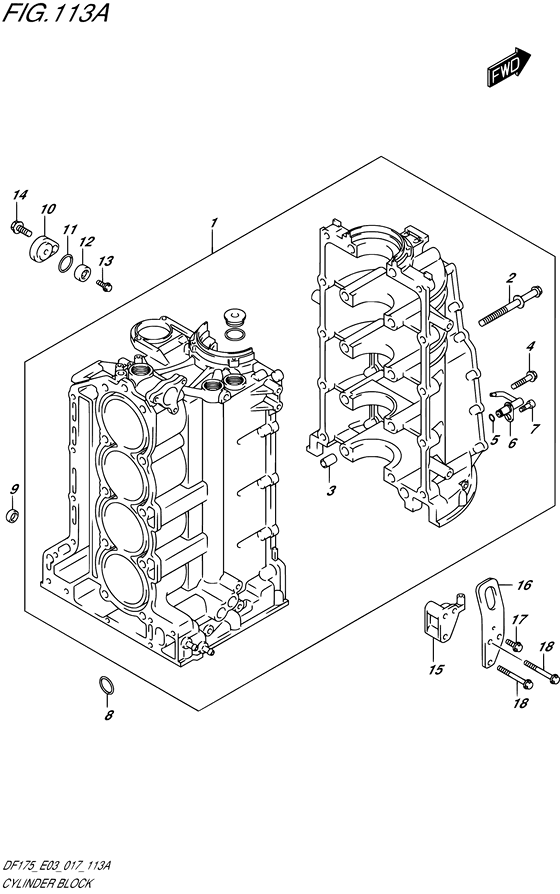 FIG.113A

FWD

14
10
11
12
13
1
2
4
5
6
7
3
9
16
17
18
15
18
8

DF175_E03_017_113A
CYLINDER BLOCK