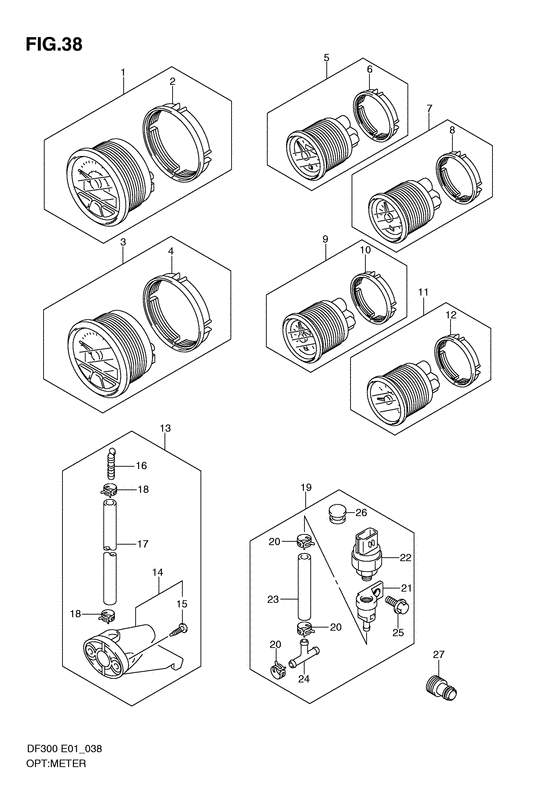 FIG.38

1
2
5
6
7
8
3
4
9
10
11
12
13
16
18
17
14
15
18
19
26
20
22
21
23
25
20
20
24
27

DF300 E01_038
OPT:METER