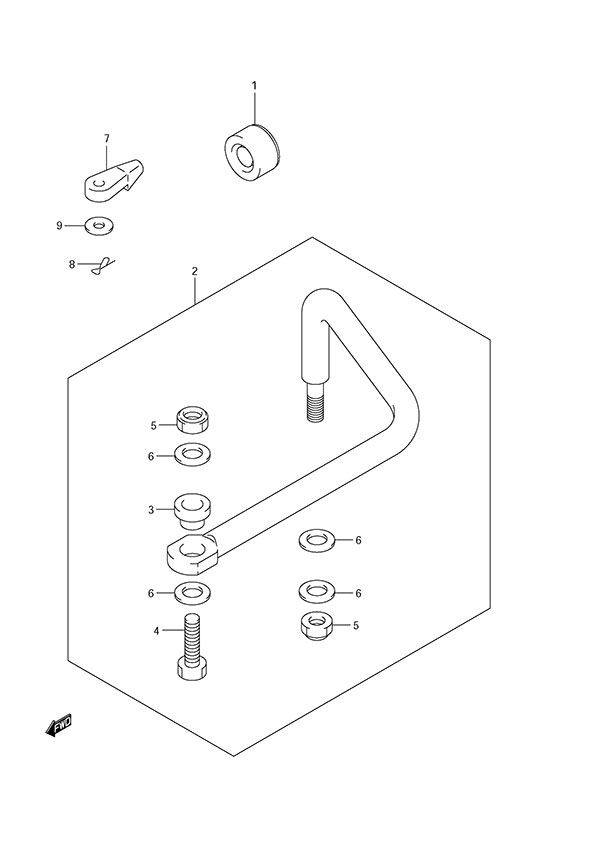 1
7
9
8
2
5
6
3
6
6
6
4
5
FWD