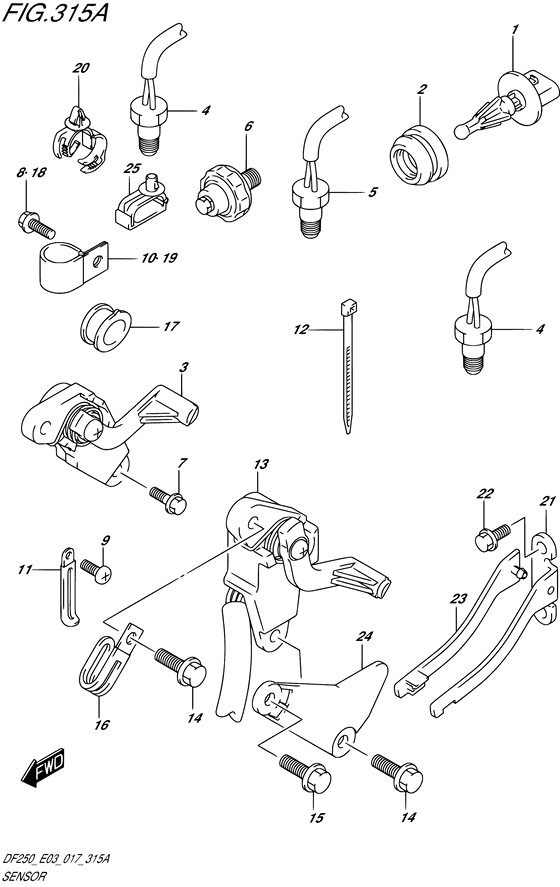 FIG.315A

20
4
1
2
6
25
5
8·18
10·19
17
12
4
3
7
13
22
21
9
11
23
24
16
14
FWD
15
14

DF250_E03_017_315A
SENSOR