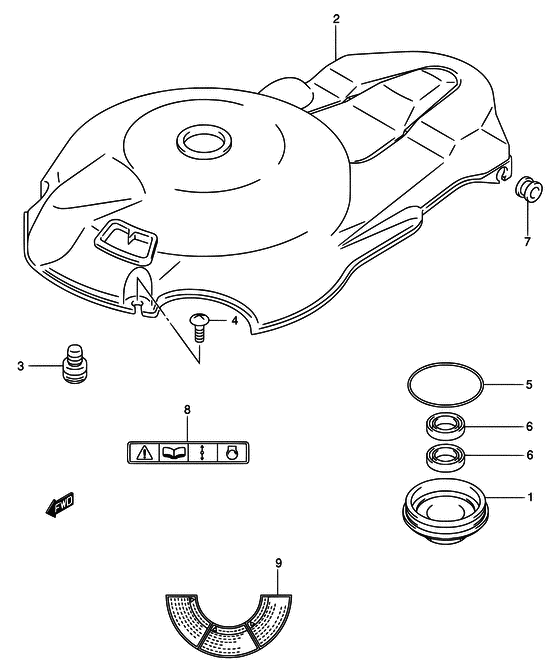 2

7

4

3

5

8

6

6

FWD

1

9