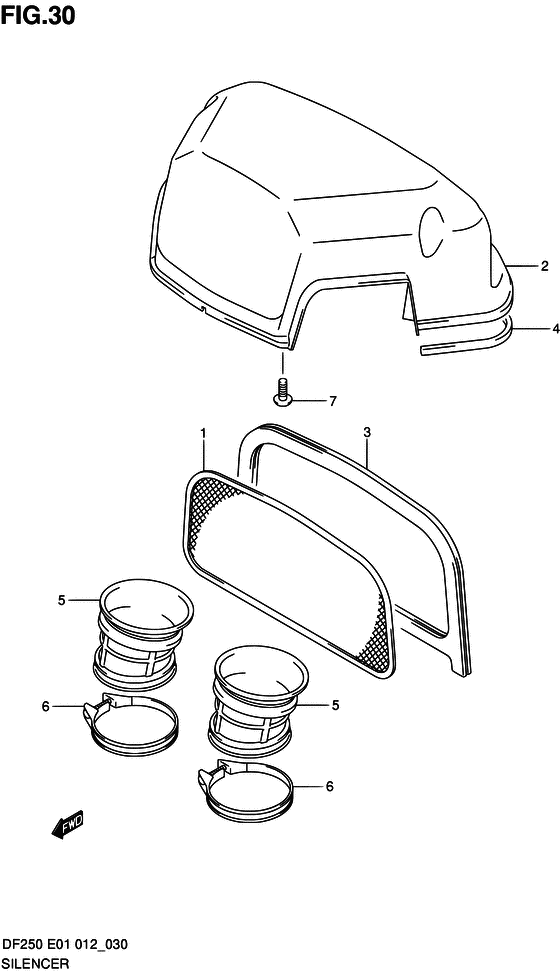 FIG.30

2

4

7

1

3

5

5

6

6

FWD

DF250 E01 012_030
SILENCER