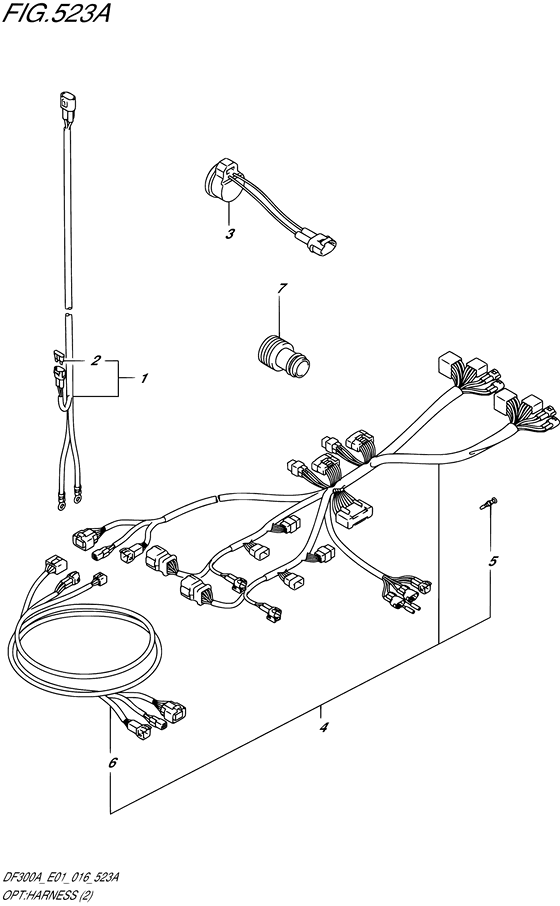 FIG.523A

3

7

2

1

5

4

6

DF300A_E01_016_523A
OPT:HARNESS (2)