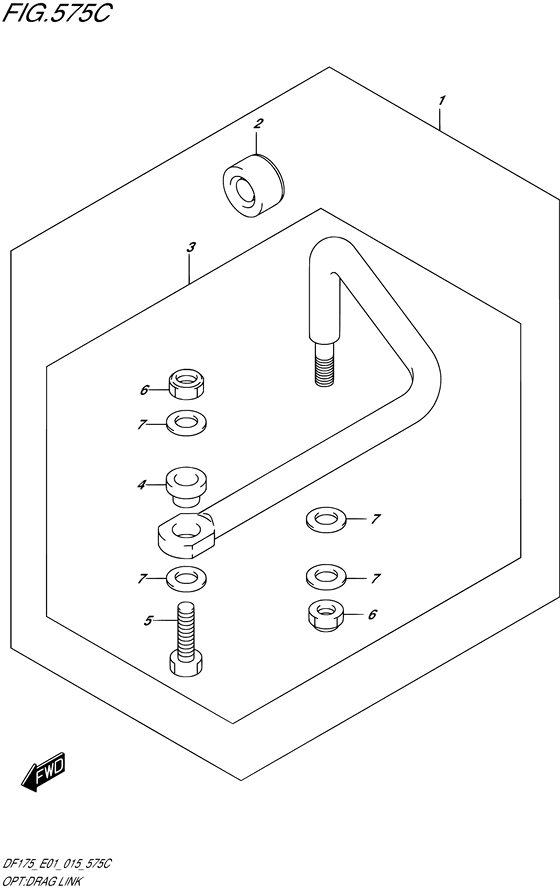 FIG.575C

1
2
3
6
7
4
7
7
7
5
6

FWD

DF175_E01_015_575C
OPT:DRAG LINK