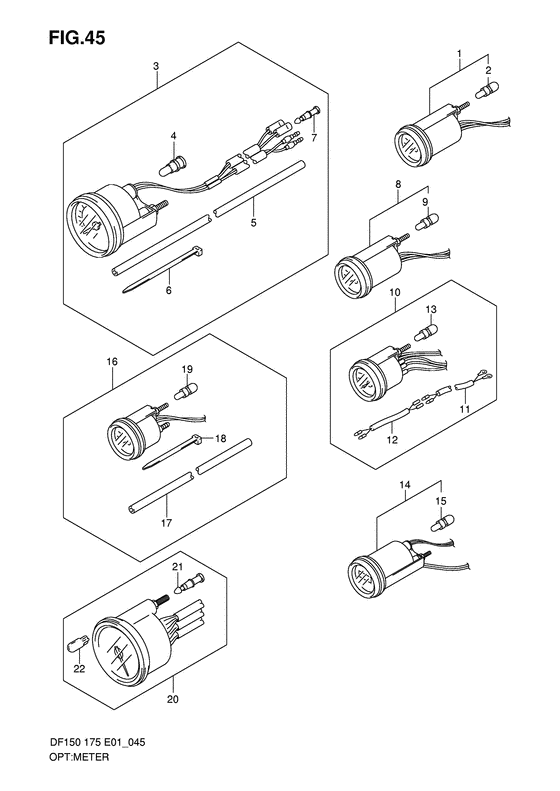 FIG.45

3
4
7
5
6

1
2

8
9

10
13
11
12

16
19
18
17

14
15

21
22
20

DF150 175 E01_045
OPT:METER