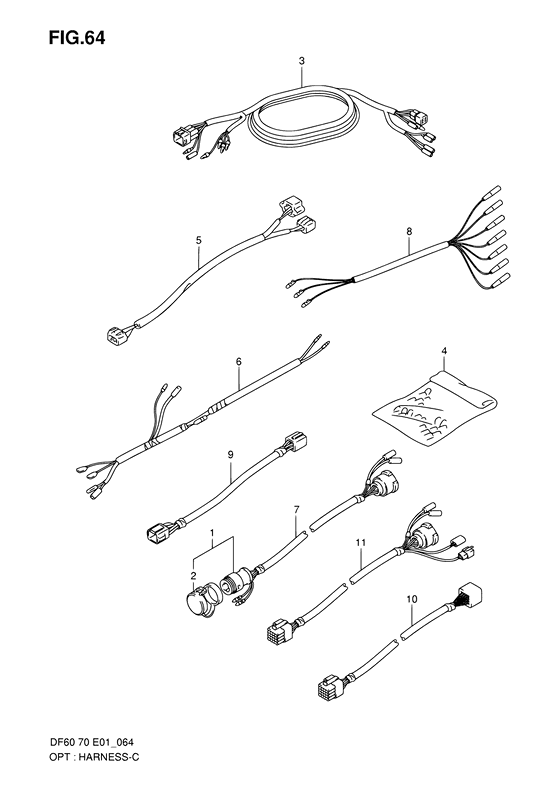 FIG.64

3

5

8

6

4

9

7

1

2

11

10

DF60 70 E01_064
OPT : HARNESS-C