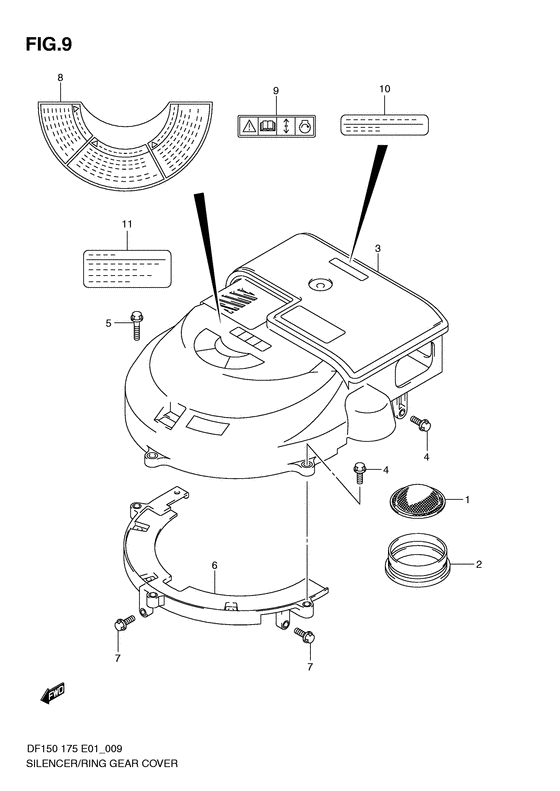 FIG.9

8

9

10

11

3

5

4

4

1

2

6

7

7

FWD

DF150 175 E01_009
SILENCER/RING GEAR COVER